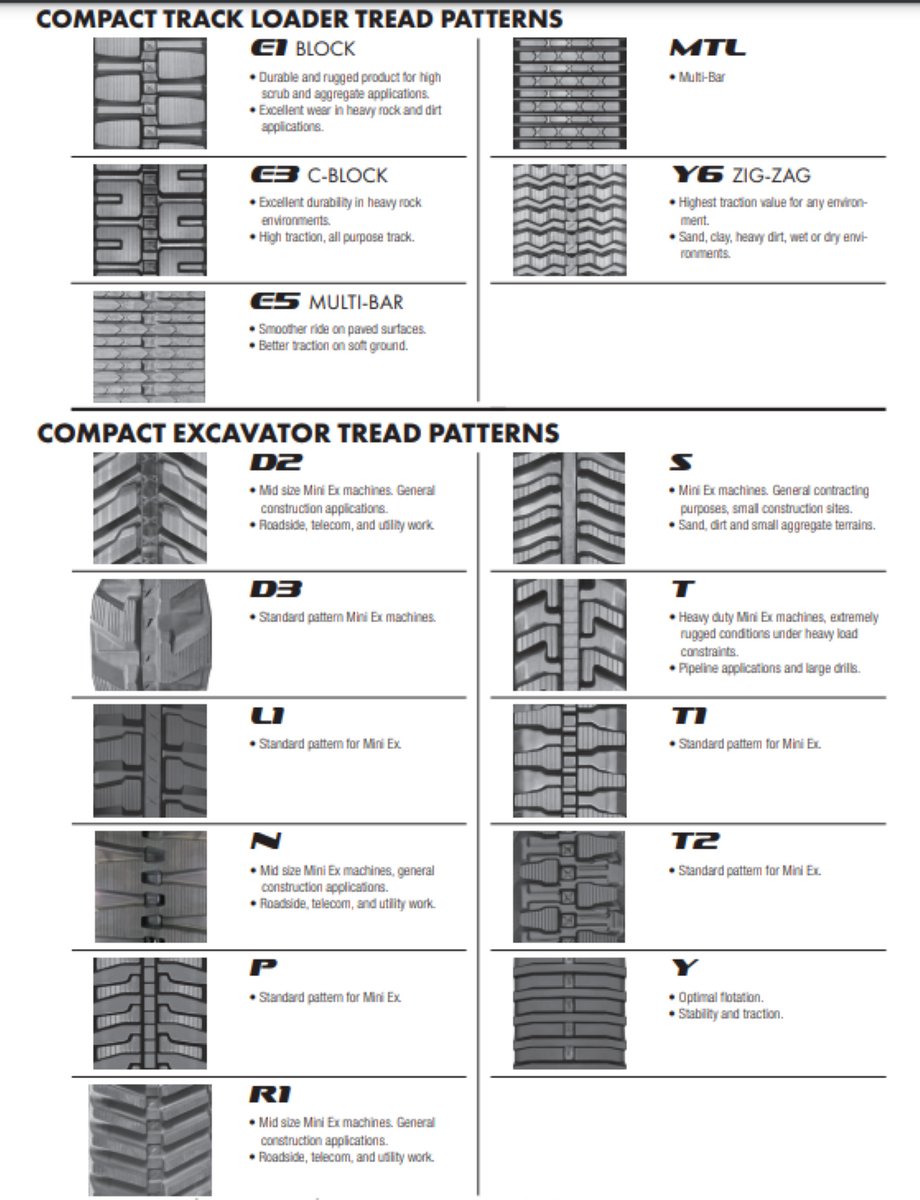 COMPACT TRACK LOADER TREAD PATTERNS

E1 BLOCK
• Durable and rugged product for high scrub and aggregate applications.
• Excellent wear in heavy rock and dirt applications.

E3 C-BLOCK
• Excellent durability in heavy rock environments.
• High traction, all purpose track.

E5 MULTI-BAR
• Smoother ride on paved surfaces.
• Better traction on soft ground.

MTL
• Multi-Bar

Y6 ZIG-ZAG
• Highest traction value for any environment.
• Sand, clay, heavy dirt, wet or dry environments.

COMPACT EXCAVATOR TREAD PATTERNS

D2
• Mid size Mini Ex machines. General construction applications.
• Roadside, telecom, and utility work.

D3
• Standard pattern Mini Ex machines.

L1
• Standard pattern for Mini Ex.

N
• Mid size Mini Ex machines, general construction applications.
• Roadside, telecom, and utility work.

P
• Standard pattern for Mini Ex.

R1
• Mid size Mini Ex machines. General construction applications.
• Roadside, telecom, and utility work.

S
• Mini Ex machines. General contracting purposes, small construction sites.
• Sand, dirt and small aggregate terrains.

T
• Heavy duty Mini Ex machines, extremely rugged conditions under heavy load constraints.
• Pipeline applications and large drills.

T1
• Standard pattern for Mini Ex.

T2
• Standard pattern for Mini Ex.

Y
• Optimal flotation.
• Stability and traction.